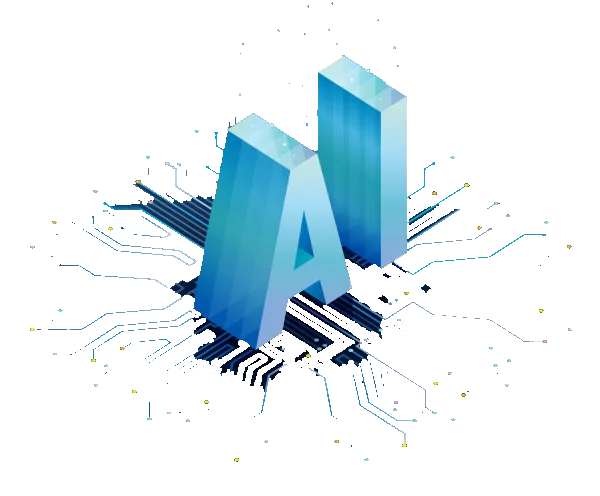 AI